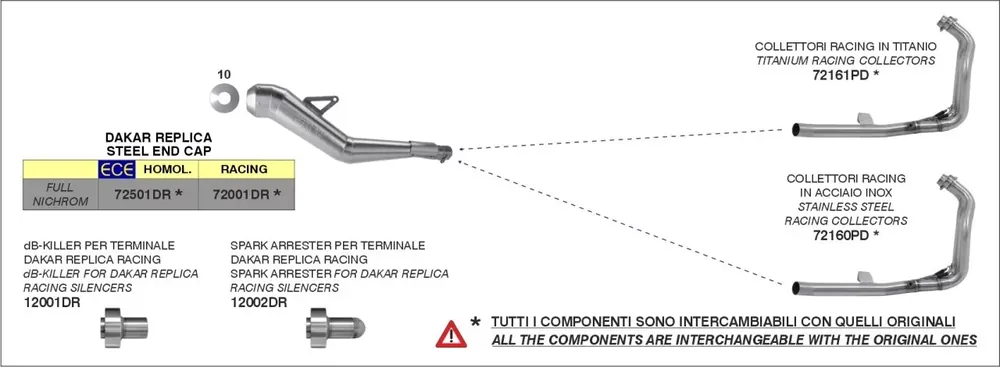 10

DAKAR REPLICA
STEEL END CAP

| | ECE HOMOL. | RACING |
|---|---|---|
| FULL NICHROM | 72501DR * | 72001DR * |

dB-KILLER PER TERMINALE DAKAR REPLICA RACING
dB-KILLER FOR DAKAR REPLICA RACING SILENCERS
12001DR

SPARK ARRESTER PER TERMINALE DAKAR REPLICA RACING
SPARK ARRESTER FOR DAKAR REPLICA RACING SILENCERS
12002DR

COLLETTORI RACING IN TITANIO
TITANIUM RACING COLLECTORS
72161PD *

COLLETTORI RACING IN ACCIAIO INOX
STAINLESS STEEL RACING COLLECTORS
72160PD *

* TUTTI I COMPONENTI SONO INTERCAMBIABILI CON QUELLI ORIGINALI
ALL THE COMPONENTS ARE INTERCHANGEABLE WITH THE ORIGINAL ONES