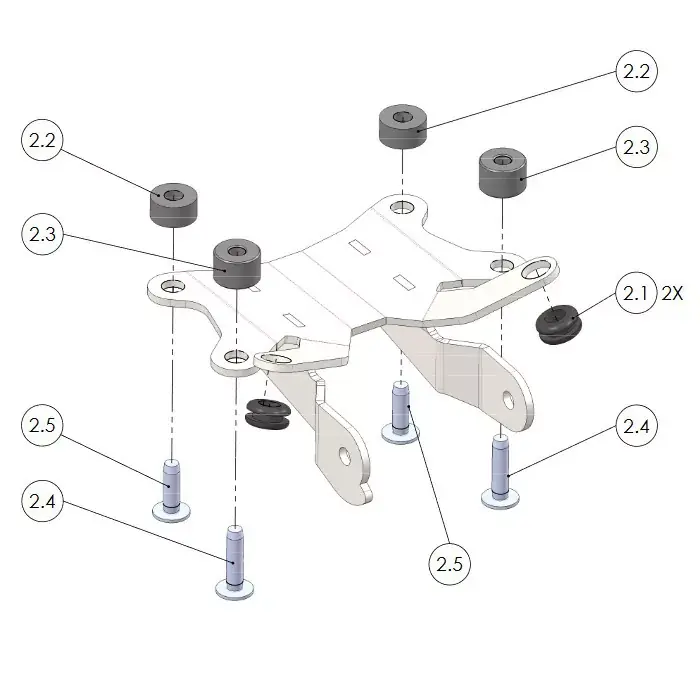 2.2
2.2
2.3
2.3
2.1 2X
2.5
2.4
2.4
2.5