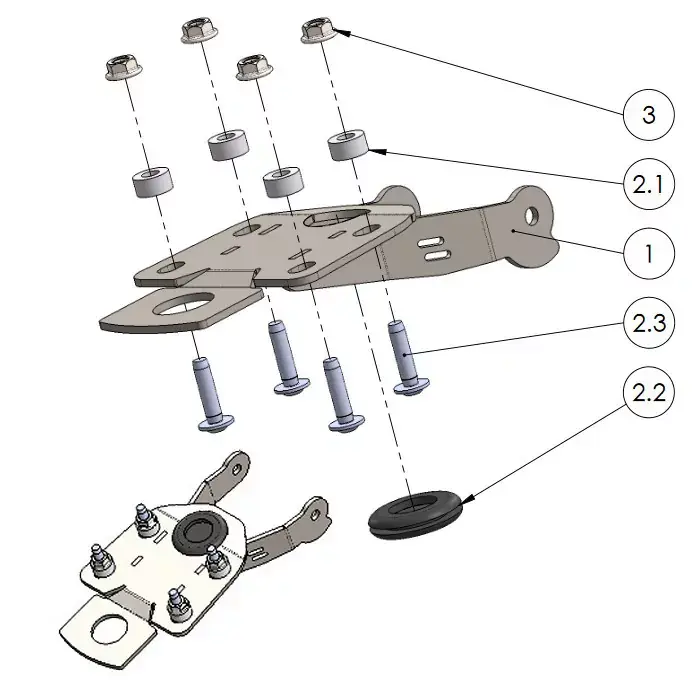 3

2.1

1

2.3

2.2